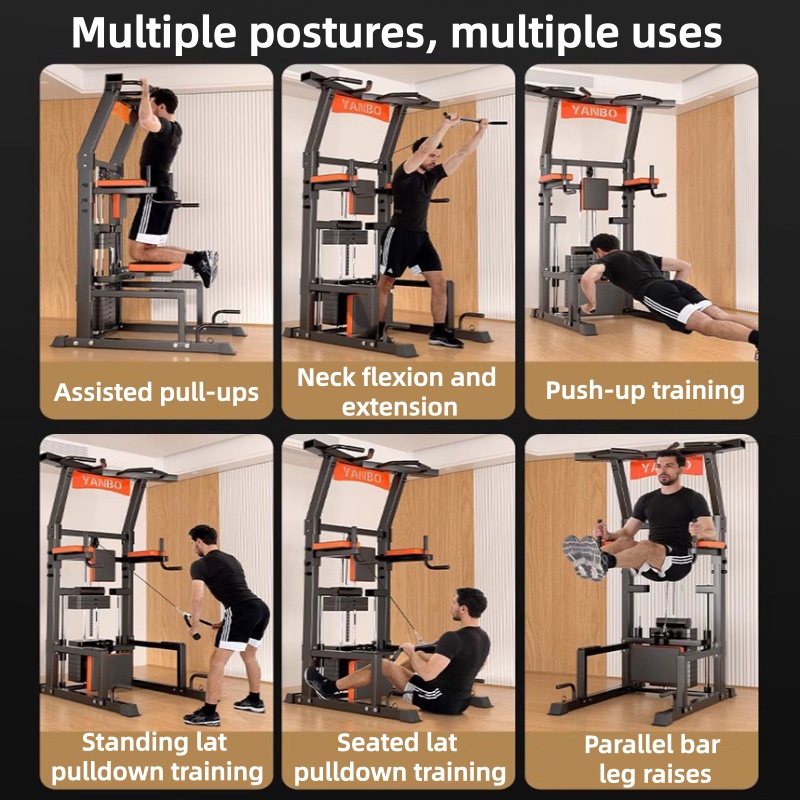 Multiple postures, multiple uses

YANBO

Assisted pull-ups

YANBO

Neck flexion and extension

YANBO

Push-up training

YANBO

Standing lat pulldown training

YANBO

Seated lat pulldown training

YANBO

Parallel bar leg raises